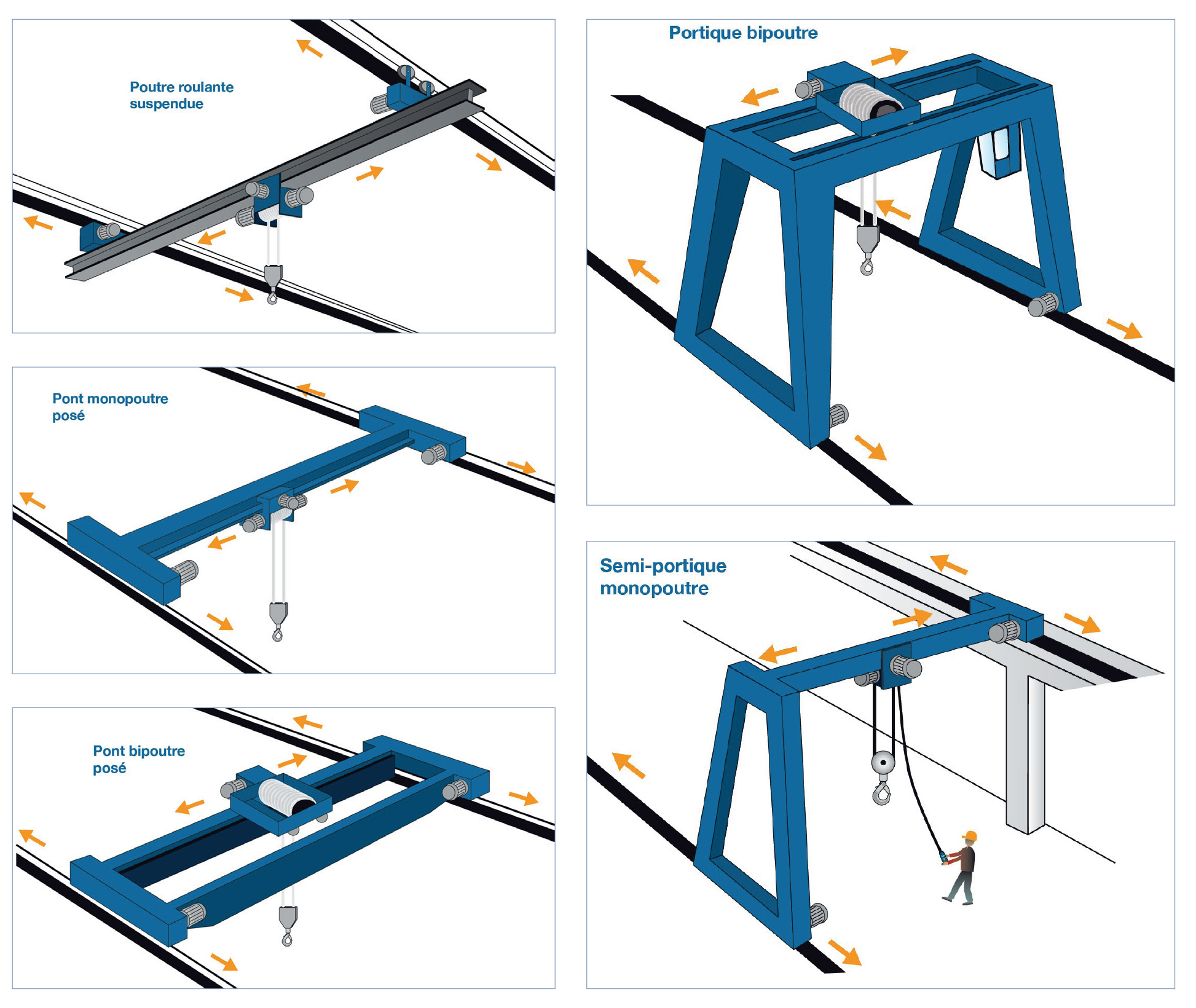 Poutre roulante suspendue

Pont monopoutre posé

Pont bipoutre posé

Portique bipoutre

Semi-portique monopoutre